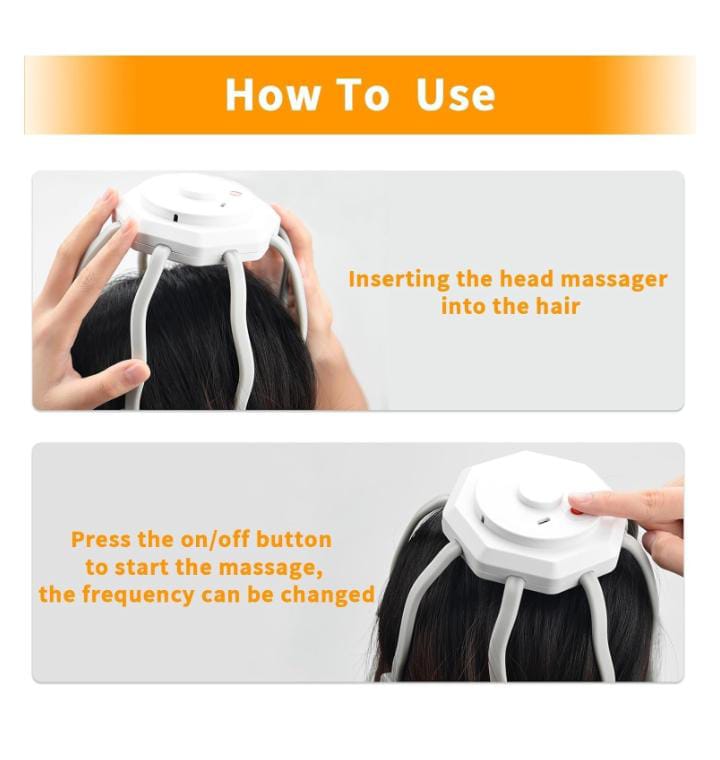 How To Use

Inserting the head massager into the hair

Press the on/off button to start the massage, the frequency can be changed